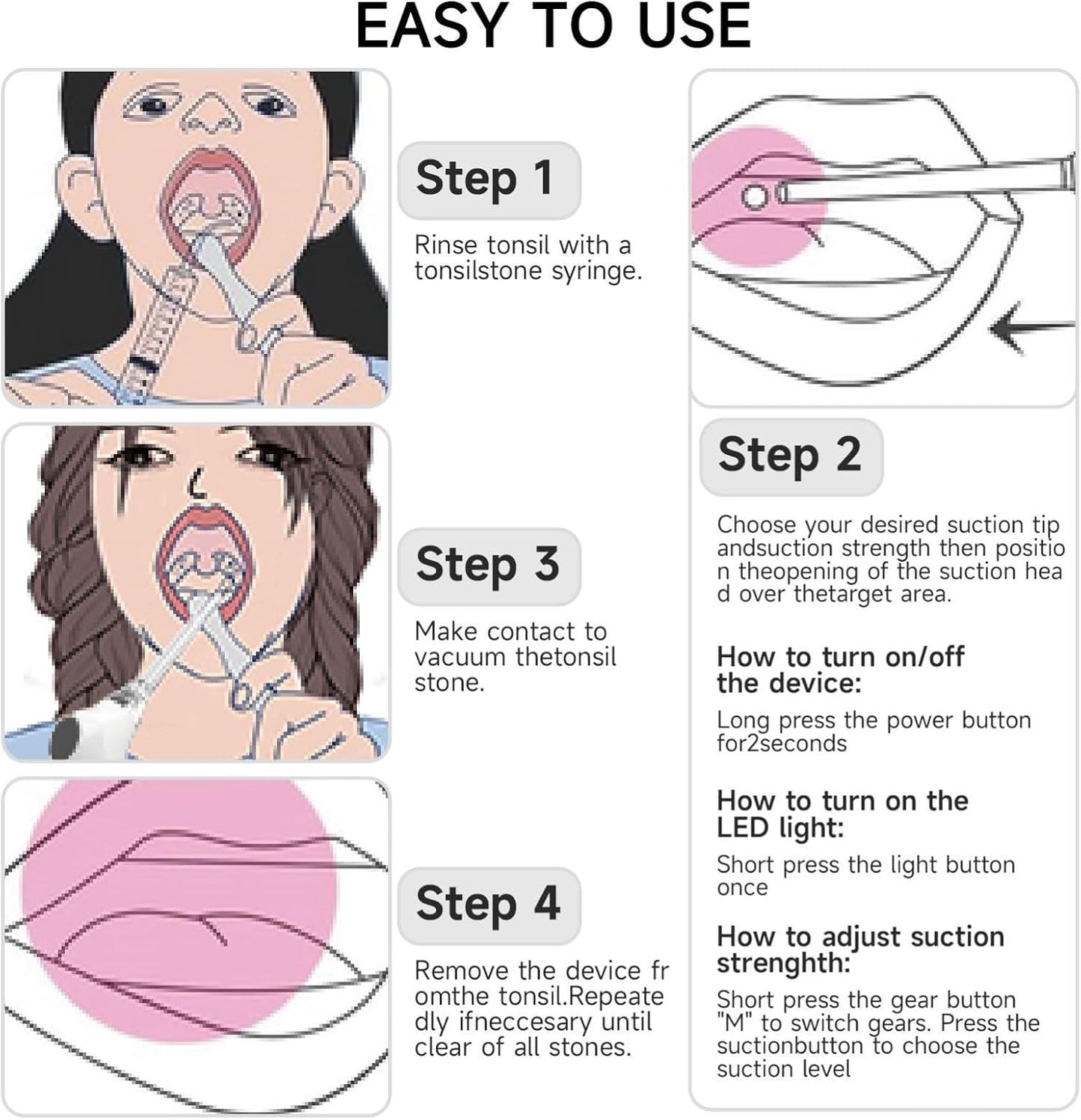 EASY TO USE

Step 1

Rinse tonsil with a tonsilstone syringe.

Step 3

Make contact to vacuum thetonsil stone.

Step 4

Remove the device fr omthe tonsil.Repeate dly ifneccesary until clear of all stones.

Step 2

Choose your desired suction tip andsuction strength then positio n theopening of the suction hea d over thetarget area.

How to turn on/off the device:

Long press the power button for2seconds

How to turn on the LED light:

Short press the light button once

How to adjust suction strenghth:

Short press the gear button "M" to switch gears. Press the suctionbutton to choose the suction level